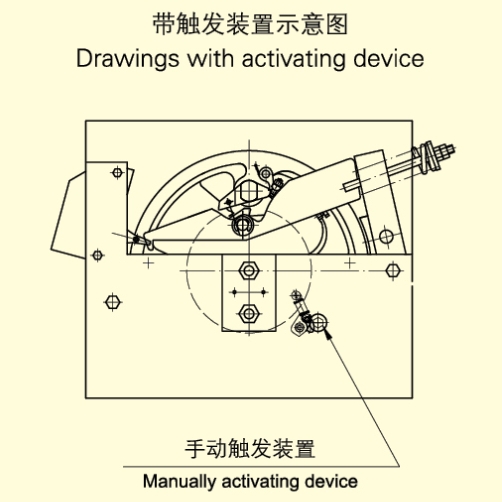 带触发装置示意图
Drawings with activating device

手动触发装置
Manually activating device